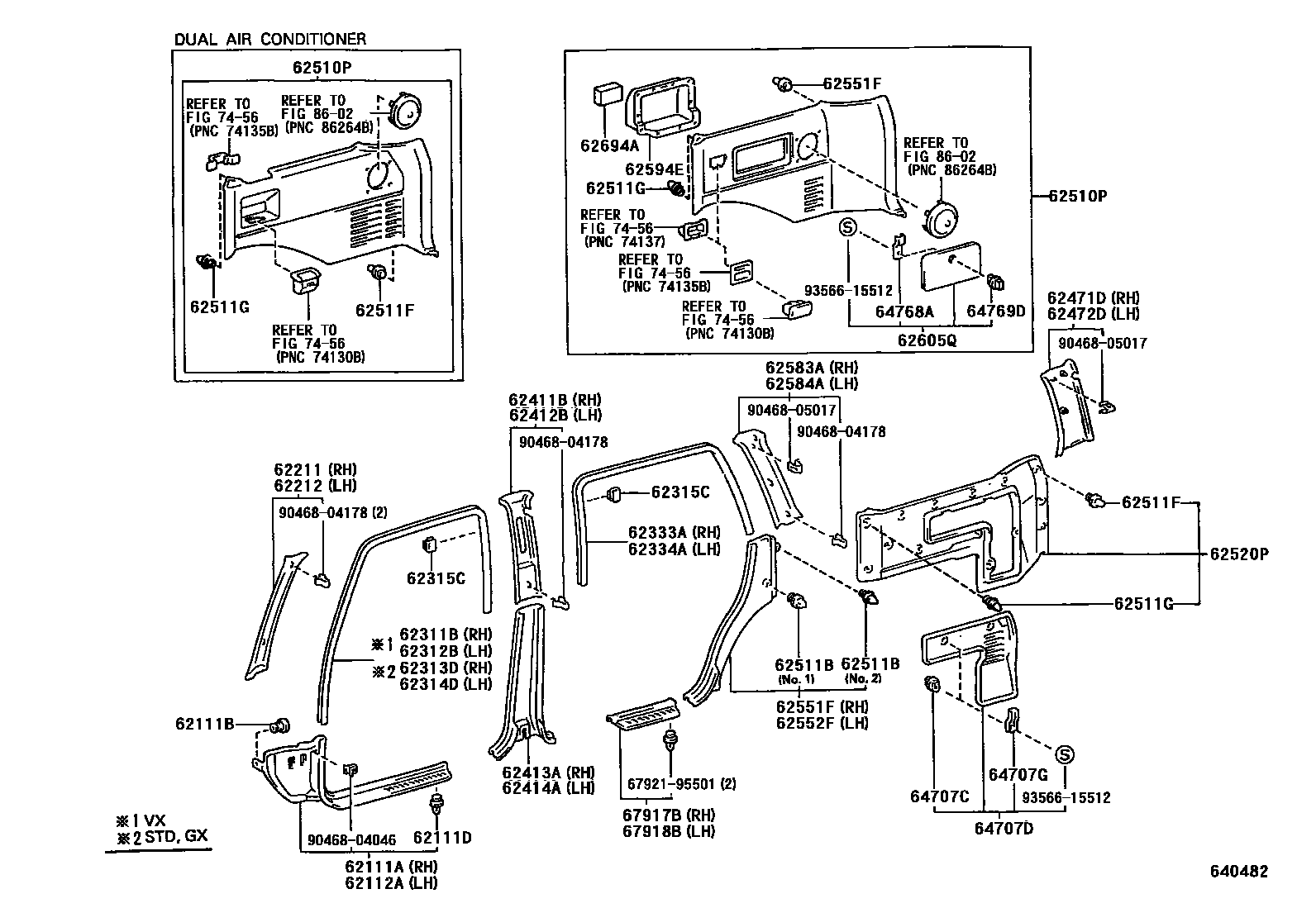 DUAL AIR CONDITIONER

62510P

REFER TO FIG 74-56 (PNC 74135B)

REFER TO FIG 86-02 (PNC 86264B)

62511G

62511F

REFER TO FIG 74-56 (PNC 74130B)

62551F

62694A

62594E

62511G

REFER TO FIG 86-02 (PNC 86264B)

62510P

REFER TO FIG 74-56 (PNC 74137)

REFER TO FIG 74-56 (PNC 74135B)

REFER TO FIG 74-56 (PNC 74130B)

S

93566-15512

64768A

64769D

62605Q

62471D (RH)
62472D (LH)

90468-05017

62583A (RH)
62584A (LH)

90468-05017

90468-04178

62411B (RH)
62412B (LH)

90468-04178

62211 (RH)
62212 (LH)

90468-04178 (2)

62315C

62315C

62333A (RH)
62334A (LH)

62511F

62520P

62511G

※1 62311B (RH)
62312B (LH)
※2 62313D (RH)
62314D (LH)

62511B (No. 1)

62511B (No. 2)

62551F (RH)
62552F (LH)

62111B

62413A (RH)
62414A (LH)

67921-95501 (2)

67917B (RH)
67918B (LH)

64707G

S

64707C

93566-15512

64707D

※1 VX
※2 STD, GX

90468-04046

62111D

62111A (RH)
62112A (LH)

640482